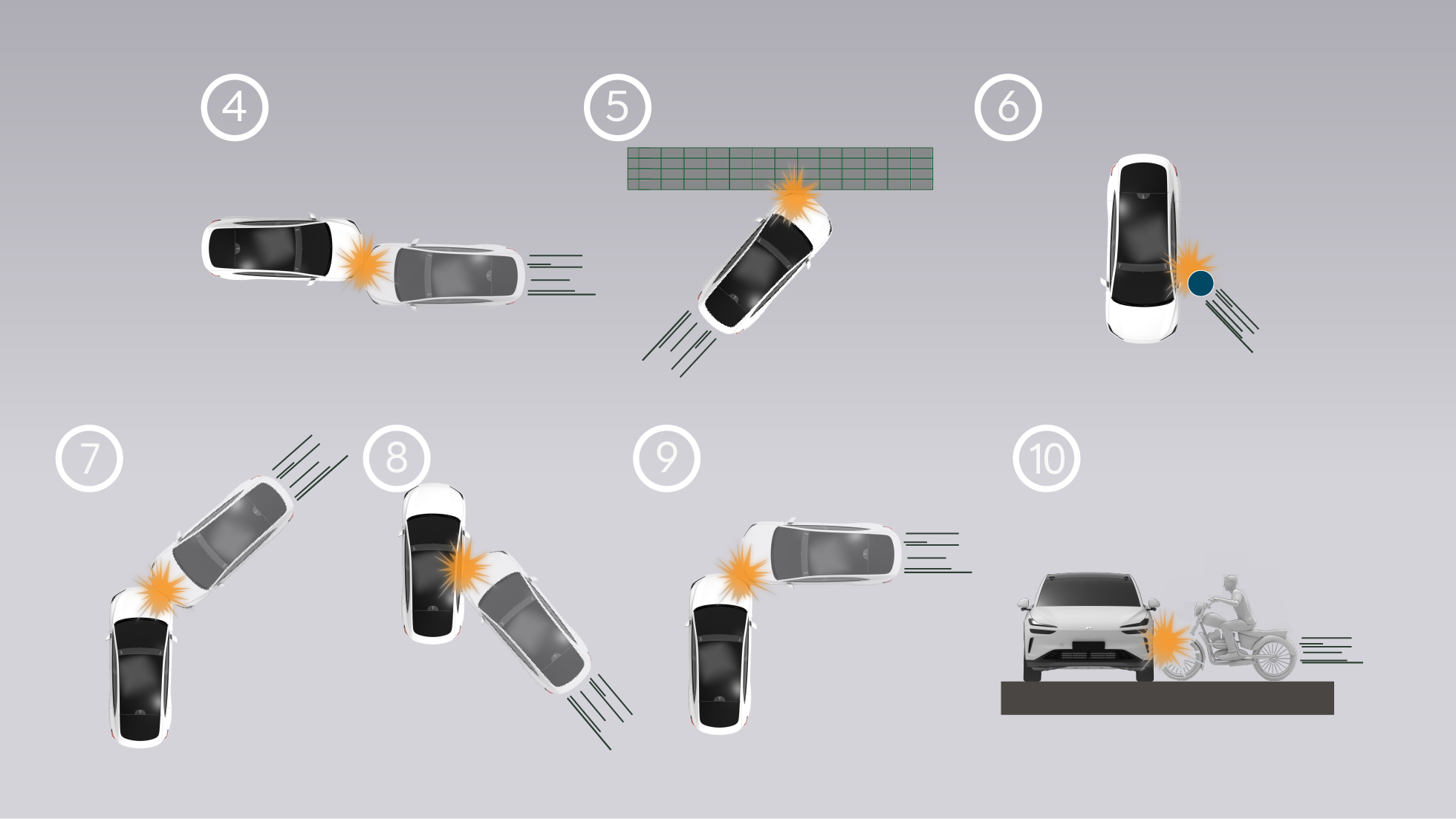 4

5

6

7

8

9

10